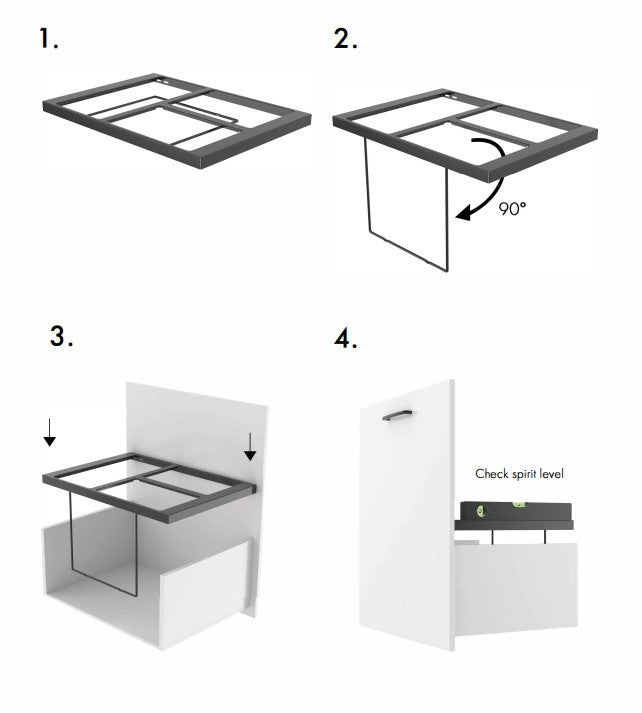 1.

2.

90°

3.

4.

Check spirit level