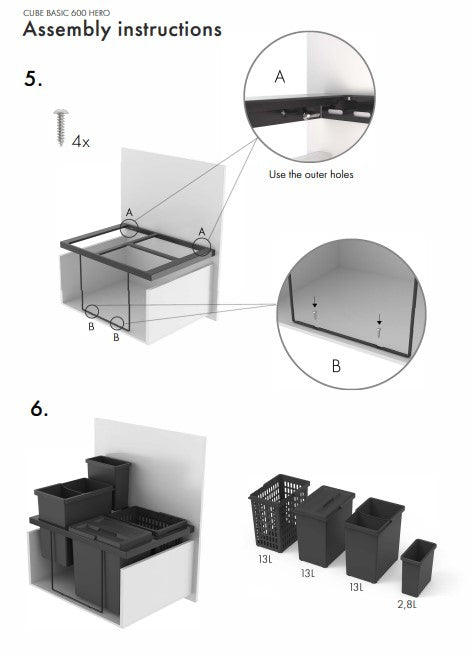 CUBE BASIC 600 HERO
Assembly instructions

5.

4x

A

Use the outer holes

A
A

B
B

B

6.

13L
13L
13L
2,8L