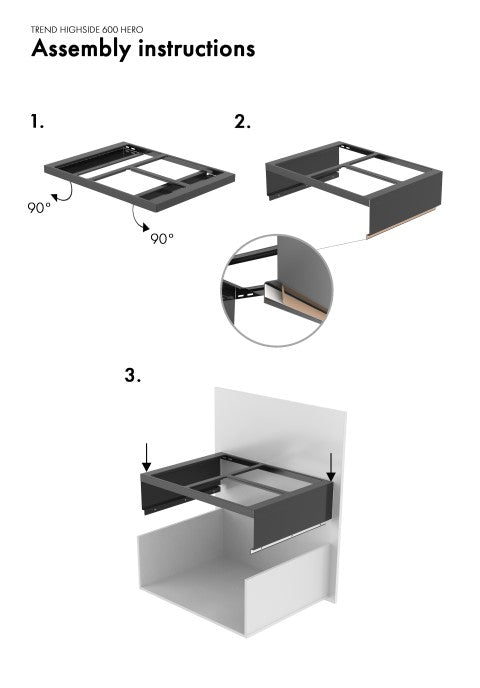 TREND HIGHSIDE 600 HERO
Assembly instructions

1.

90°

90°

2.

3.