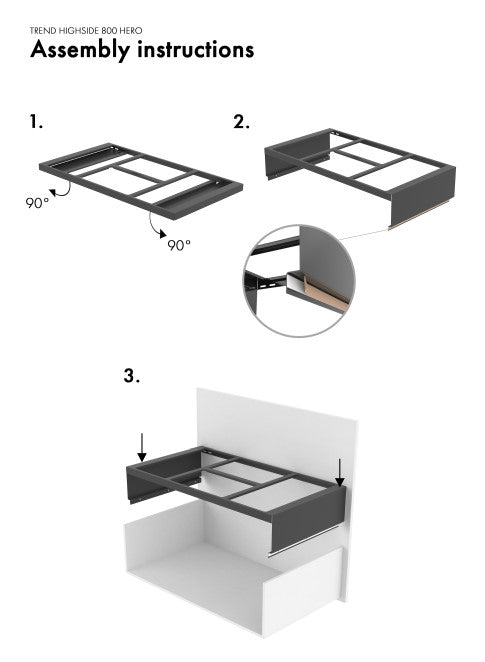 TREND HIGHSIDE 800 HERO
Assembly instructions

1.

90°

90°

2.

3.